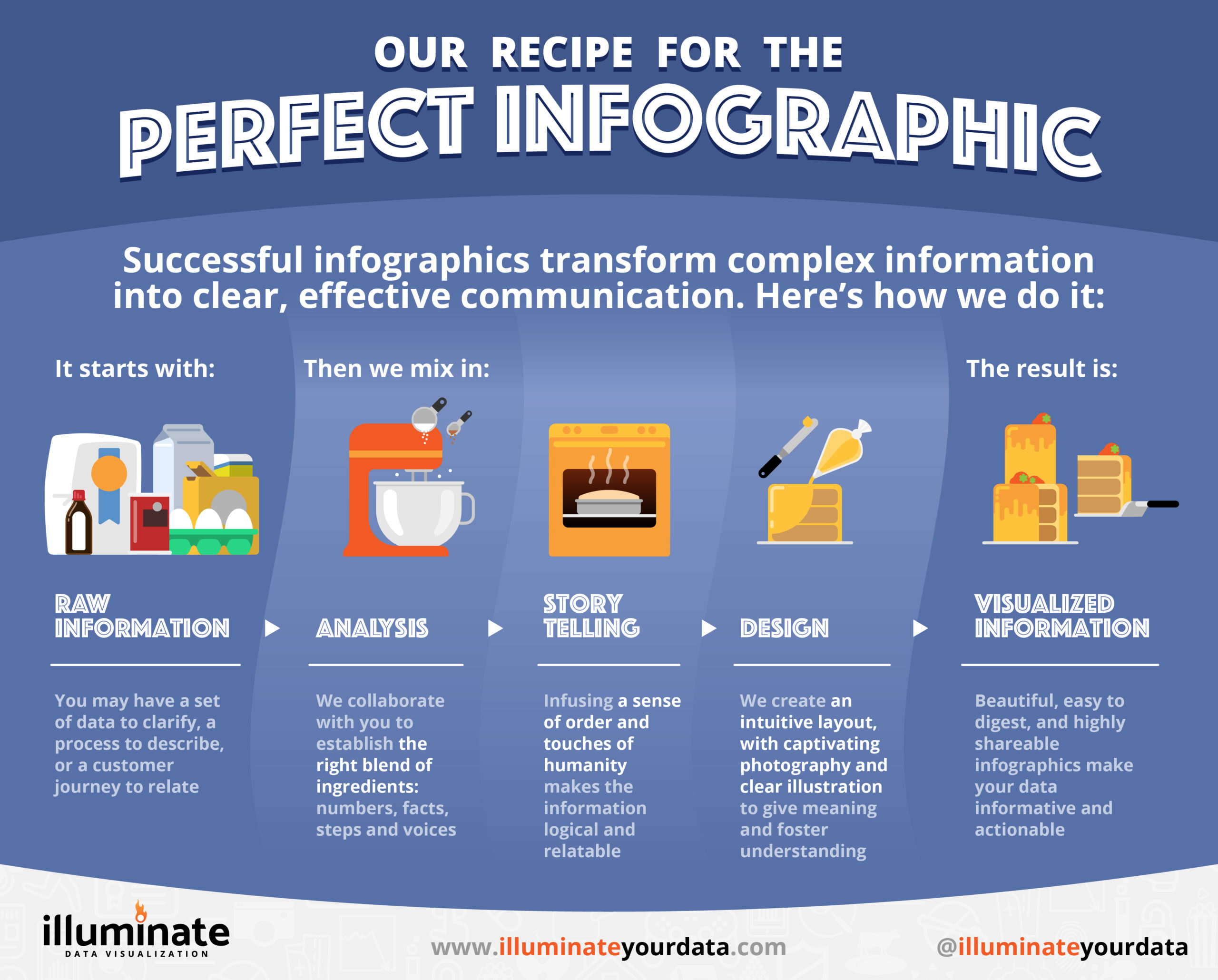 OUR RECIPE FOR THE

PERFECT INFOGRAPHIC

Successful infographics transform complex information into clear, effective communication. Here's how we do it:

It starts with:

RAW INFORMATION

You may have a set of data to clarify, a process to describe, or a customer journey to relate

Then we mix in:

ANALYSIS

We collaborate with you to establish the right blend of ingredients: numbers, facts, steps and voices

STORY TELLING

Infusing a sense of order and touches of humanity makes the information logical and relatable

DESIGN

We create an intuitive layout, with captivating photography and clear illustration to give meaning and foster understanding

The result is:

VISUALIZED INFORMATION

Beautiful, easy to digest, and highly shareable infographics make your data informative and actionable

illuminate
DATA VISUALIZATION

www.illuminateyourdata.com

@illuminateyourdata